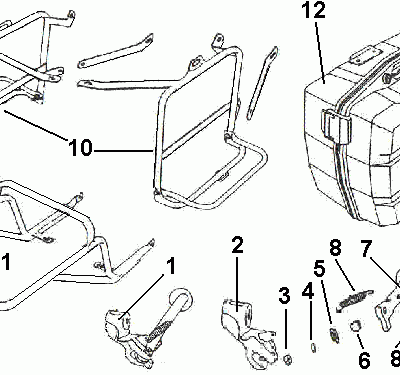 12
10
1
1
2
8
7
5
3
4
6
8