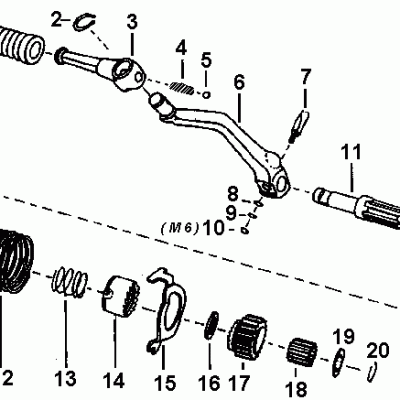 2
3
4
5
6
7
11
8
9
(M6) 10
2
13
14
15
16
17
18
19
20