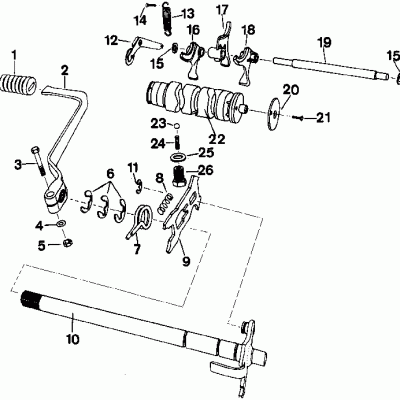 14
13
17
12
16
18
19
15
15
1
2
20
21
23
22
24
25
3
6
11
8
26
4
5
7
9
10